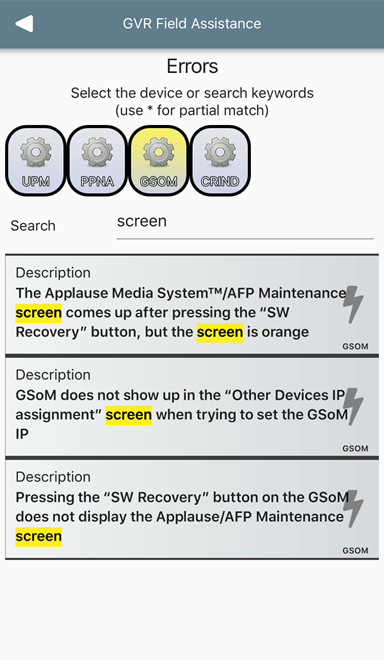 GVR Field Assistance

Errors

Select the device or search keywords (use * for partial match)

UPM PPNA GSOM CRIND

Search screen

Description
The Applause Media System™/AFP Maintenance screen comes up after pressing the “SW Recovery” button, but the screen is orange
GSOM

Description
GSoM does not show up in the “Other Devices IP assignment” screen when trying to set the GSoM IP
GSOM

Description
Pressing the “SW Recovery” button on the GSoM does not display the Applause/AFP Maintenance screen
GSOM