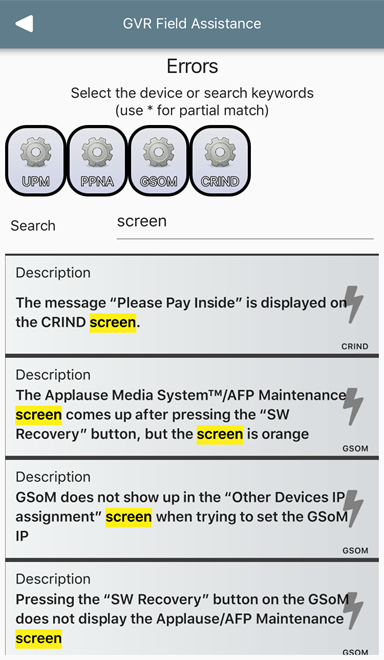 GVR Field Assistance

Errors

Select the device or search keywords (use * for partial match)

UPM PPNA GSOM CRIND

Search screen

Description

The message “Please Pay Inside” is displayed on the CRIND screen.

CRIND

Description

The Applause Media System™/AFP Maintenance screen comes up after pressing the “SW Recovery” button, but the screen is orange

GSOM

Description

GSoM does not show up in the “Other Devices IP assignment” screen when trying to set the GSoM IP

GSOM

Description

Pressing the “SW Recovery” button on the GSoM does not display the Applause/AFP Maintenance screen

GSOM